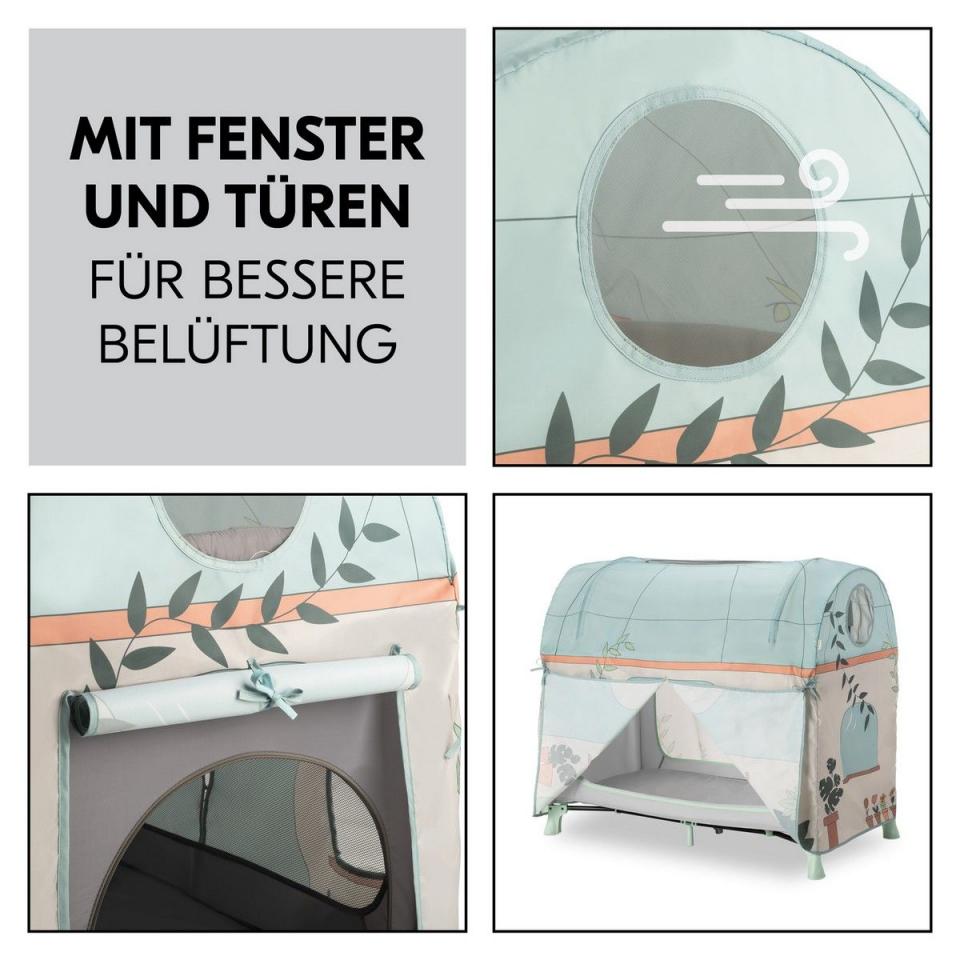 MIT FENSTER UND TÜREN
FÜR BESSERE BELÜFTUNG