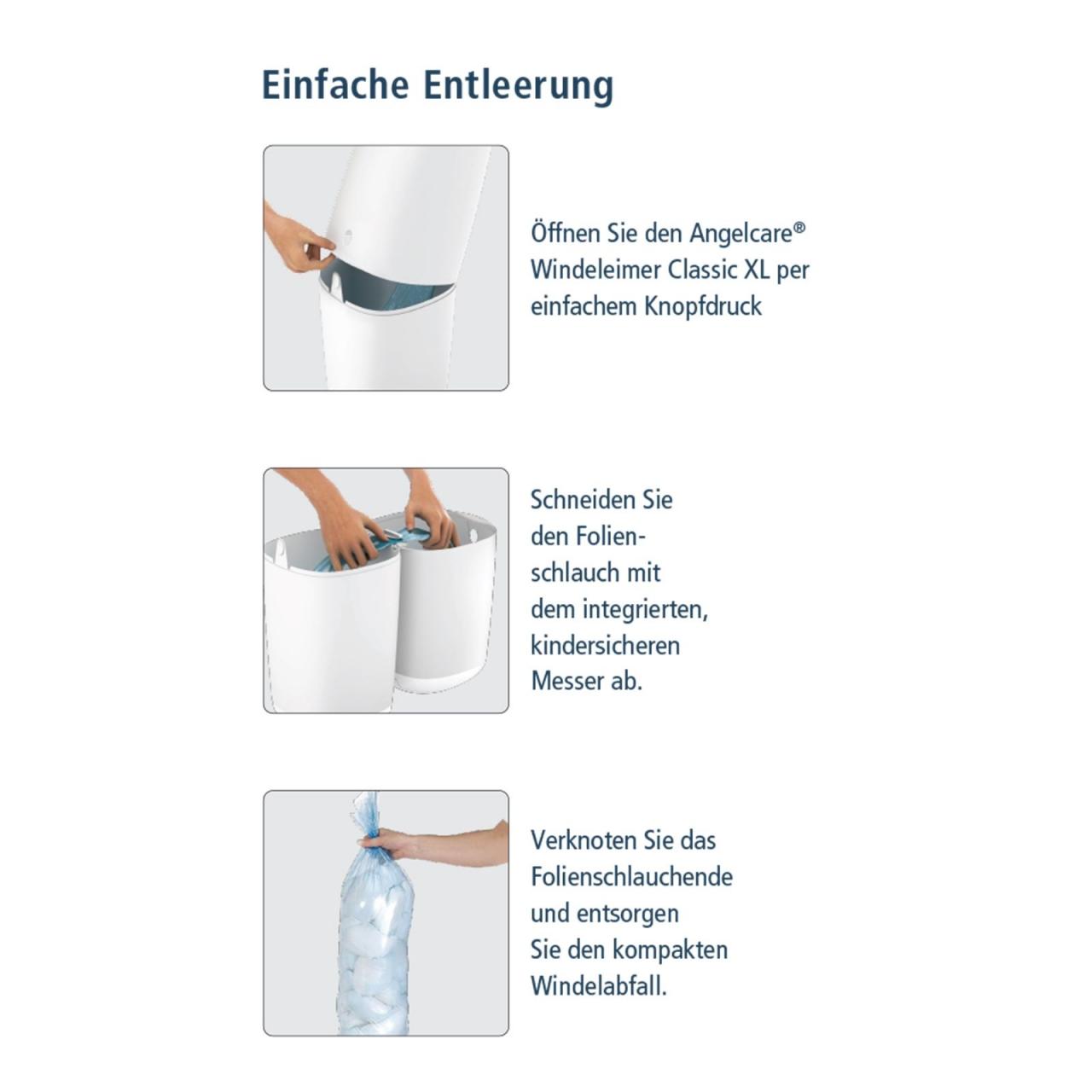 Einfache Entleerung

Öffnen Sie den Angelcare® Windeleimer Classic XL per einfachem Knopfdruck

Schneiden Sie den Folienschlauch mit dem integrierten, kindersicheren Messer ab.

Verknoten Sie das Folienschlauchende und entsorgen Sie den kompakten Windelabfall.