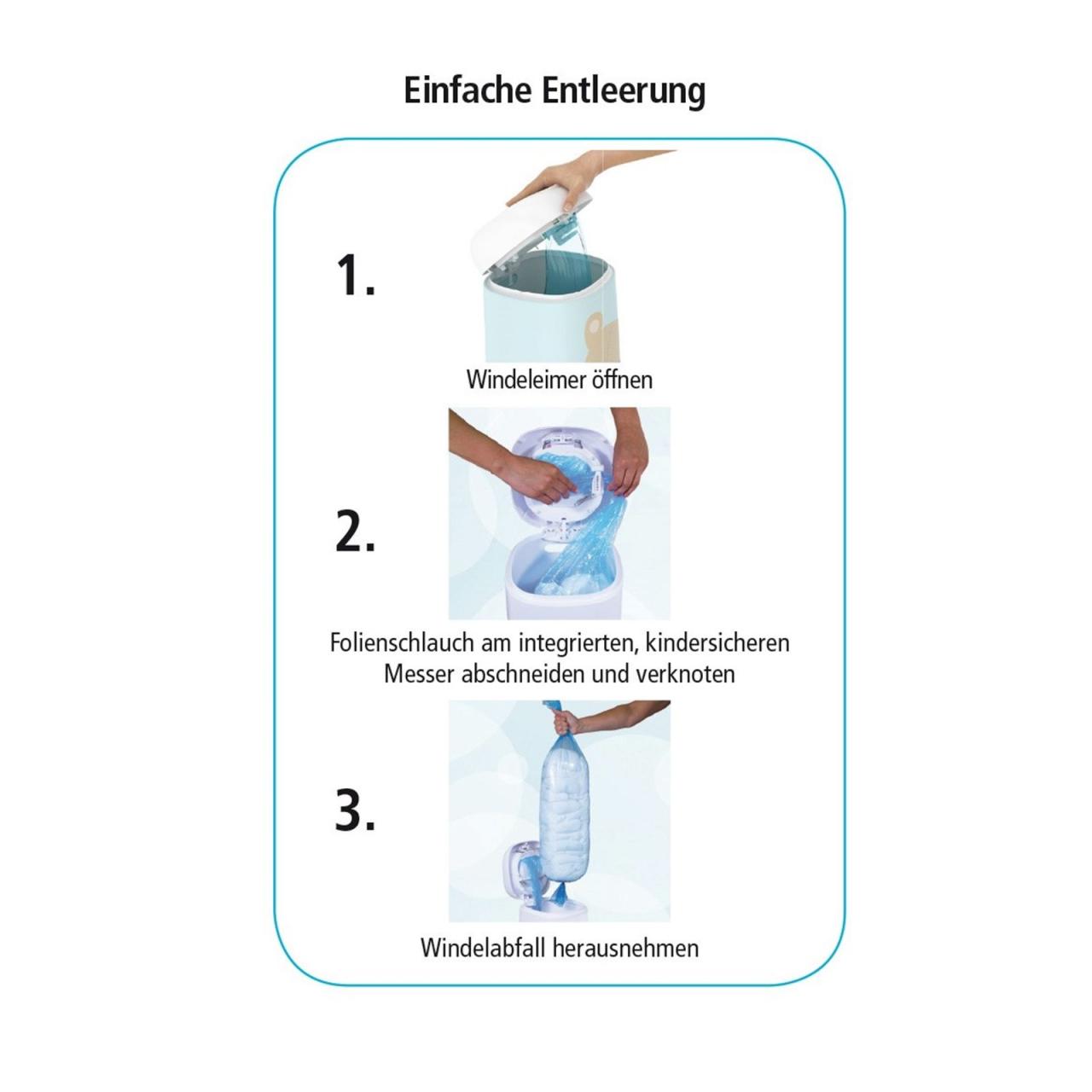 Einfache Entleerung

1.

Windeleimer öffnen

2.

Folienschlauch am integrierten, kindersicheren Messer abschneiden und verknoten

3.

Windelabfall herausnehmen